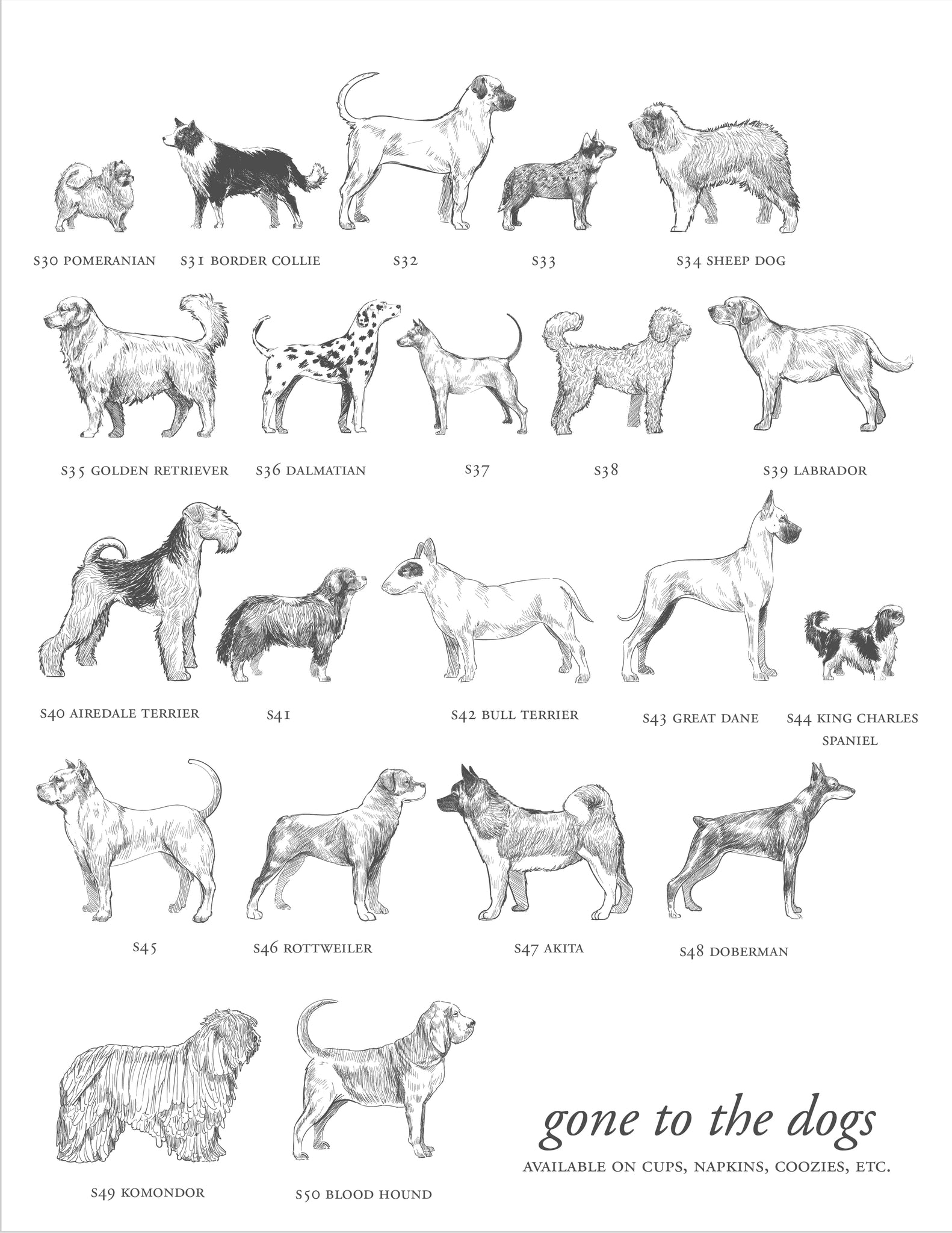 S30 POMERANIAN S31 BORDER COLLIE S32 S33 S34 SHEEP DOG

S35 GOLDEN RETRIEVER S36 DALMATIAN S37 S38 S39 LABRADOR

S40 AIREDALE TERRIER S41 S42 BULL TERRIER S43 GREAT DANE S44 KING CHARLES SPANIEL

S45 S46 ROTTWEILER S47 AKITA S48 DOBERMAN

S49 KOMONDOR S50 BLOOD HOUND

gone to the dogs

AVAILABLE ON CUPS, NAPKINS, COOZIES, ETC.